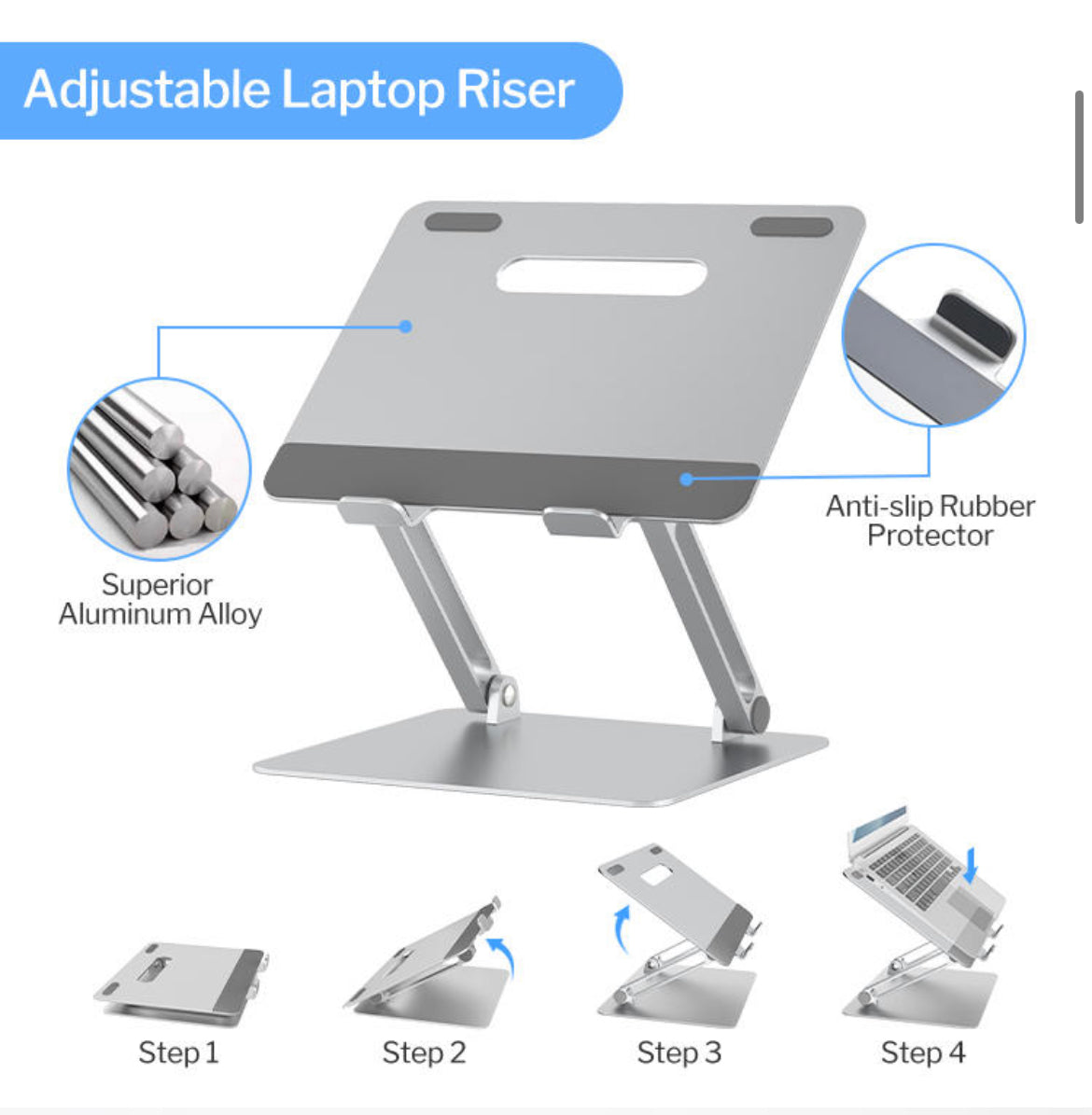 Adjustable Laptop Riser

Superior Aluminum Alloy

Anti-slip Rubber Protector

Step 1

Step 2

Step 3

Step 4